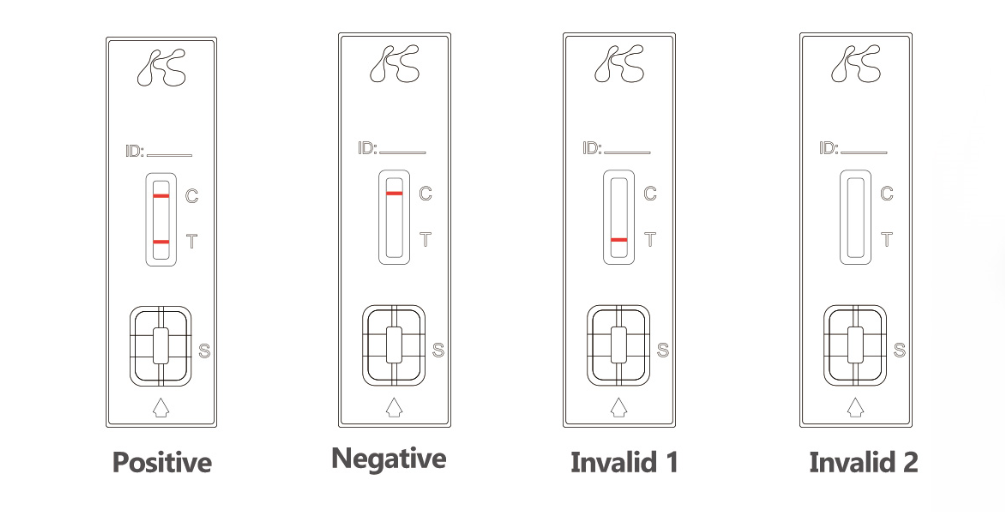 ID:
C
T
S
Positive

ID:
C
T
S
Negative

ID:
C
T
S
Invalid 1

ID:
C
T
S
Invalid 2